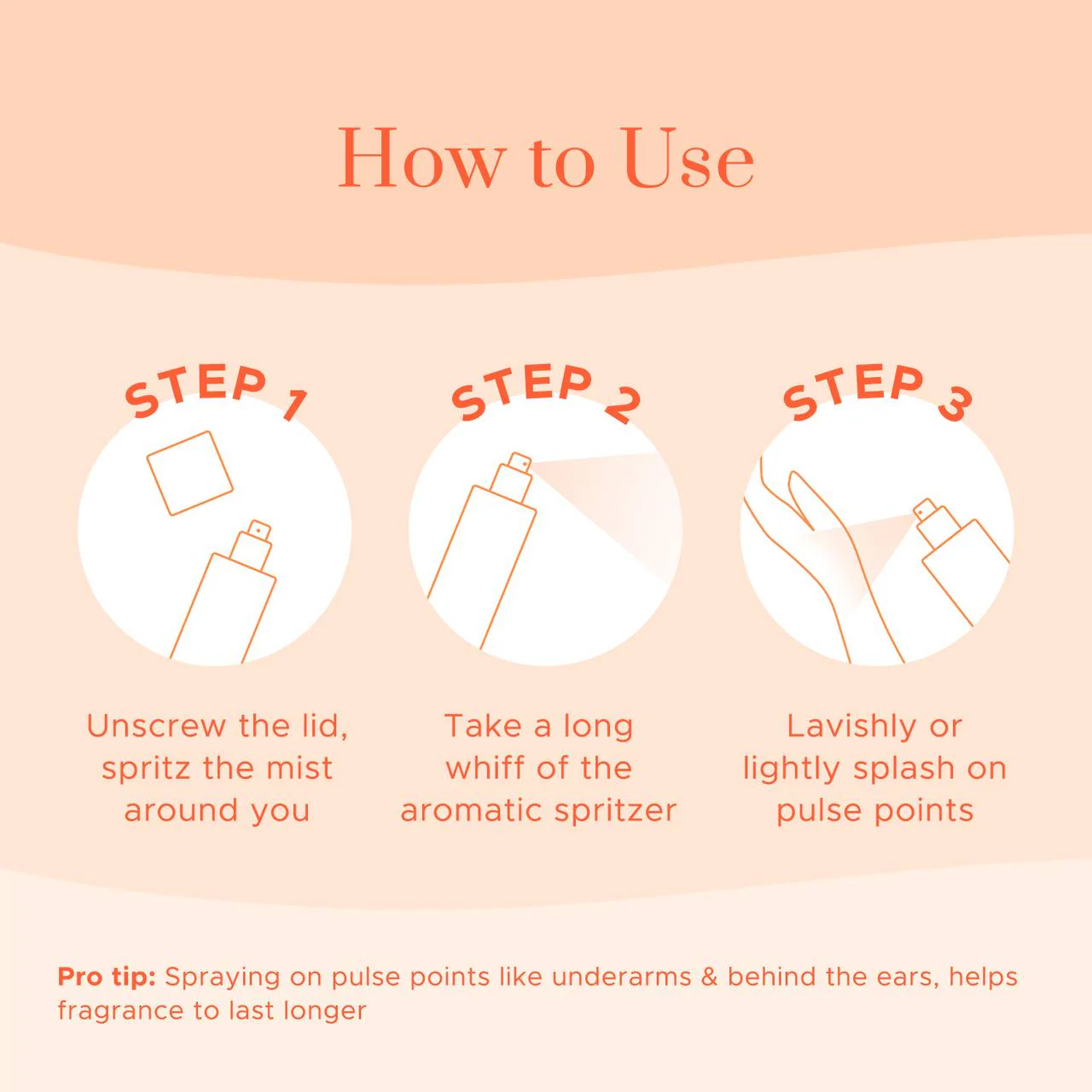 How to Use

STEP 1

Unscrew the lid, spritz the mist around you

STEP 2

Take a long whiff of the aromatic spritzer

STEP 3

Lavishly or lightly splash on pulse points

Pro tip: Spraying on pulse points like underarms & behind the ears, helps fragrance to last longer