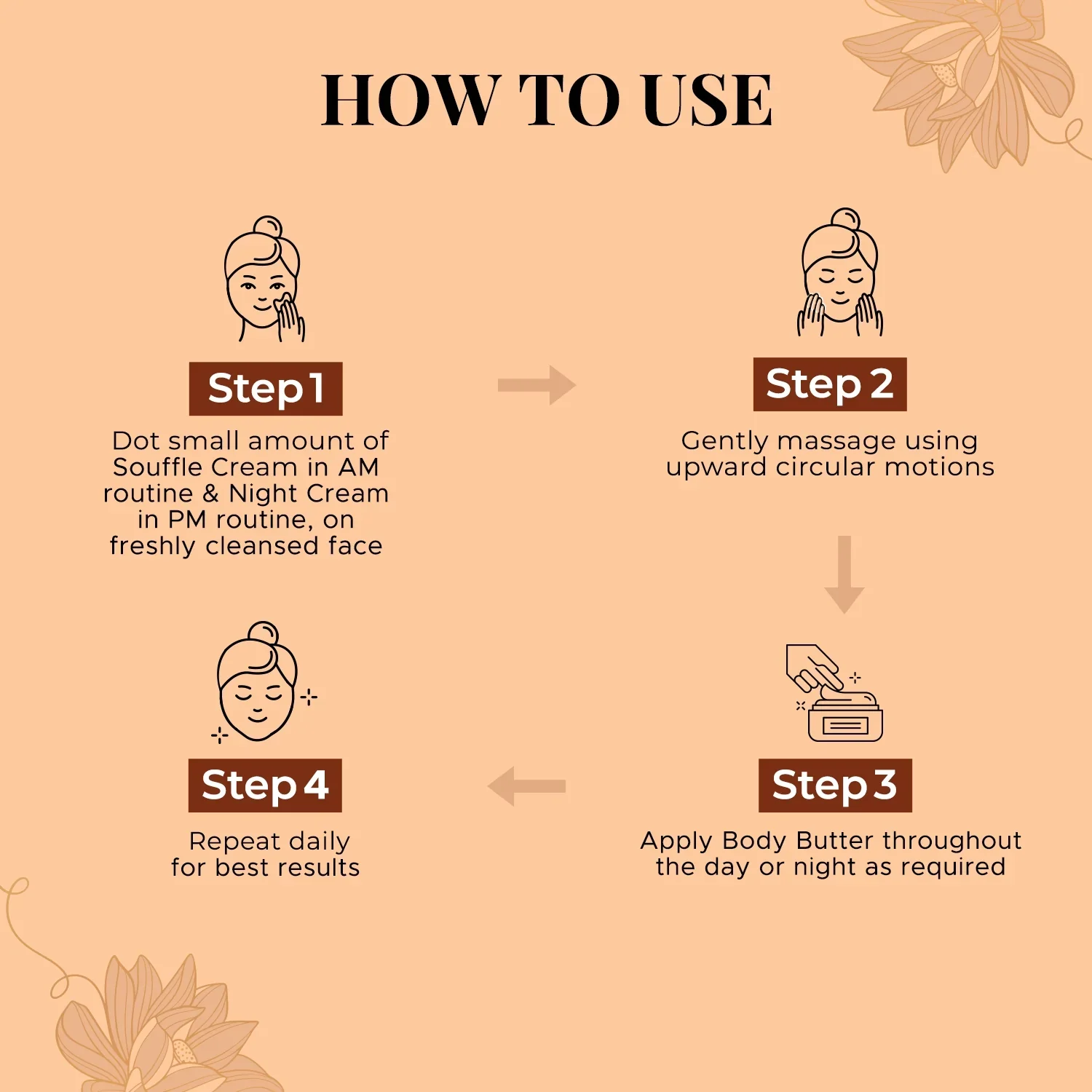 HOW TO USE

Step 1

Dot small amount of Souffle Cream in AM routine & Night Cream in PM routine, on freshly cleansed face

Step 2

Gently massage using upward circular motions

Step 3

Apply Body Butter throughout the day or night as required

Step 4

Repeat daily for best results